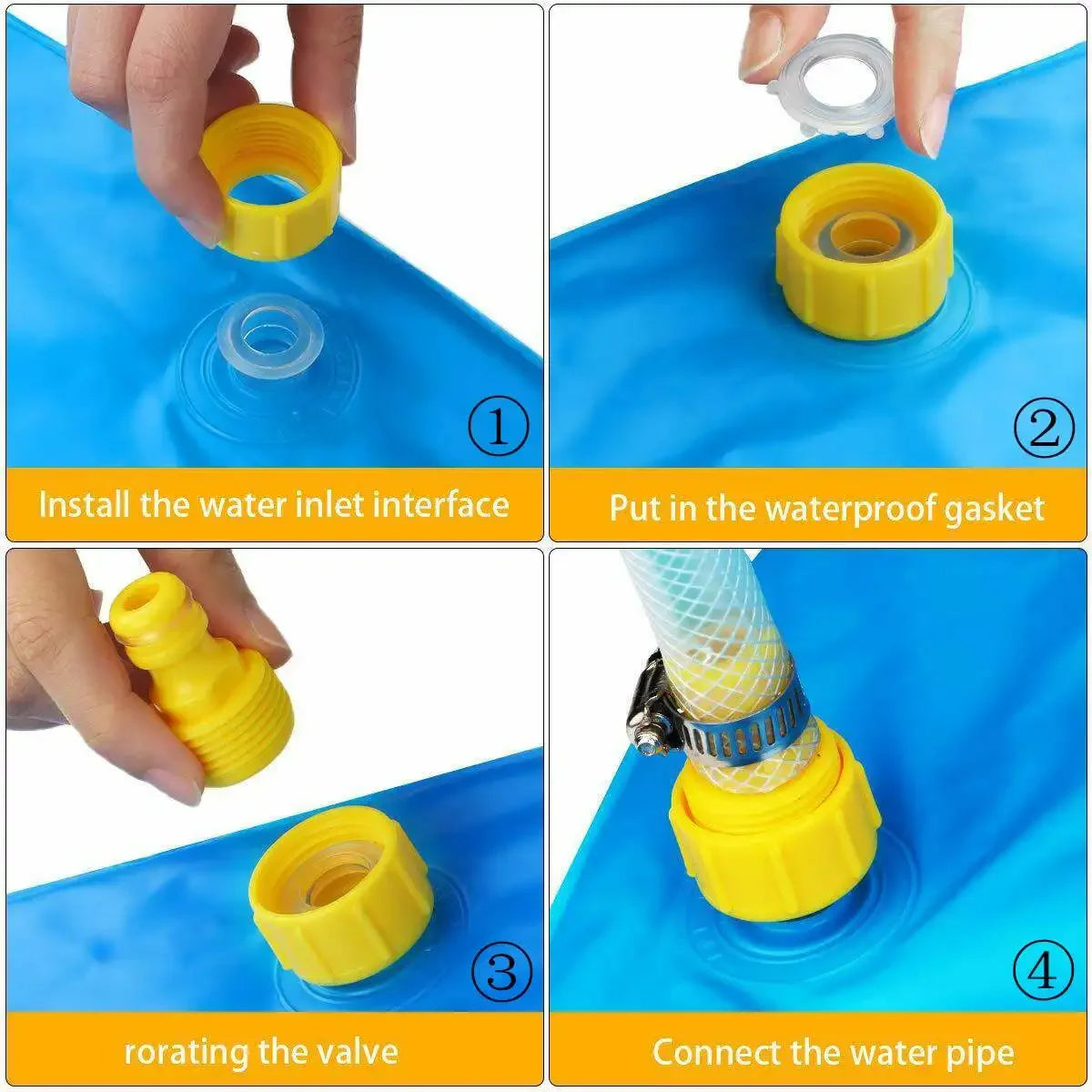 ①

Install the water inlet interface

②

Put in the waterproof gasket

③

rorating the valve

④

Connect the water pipe